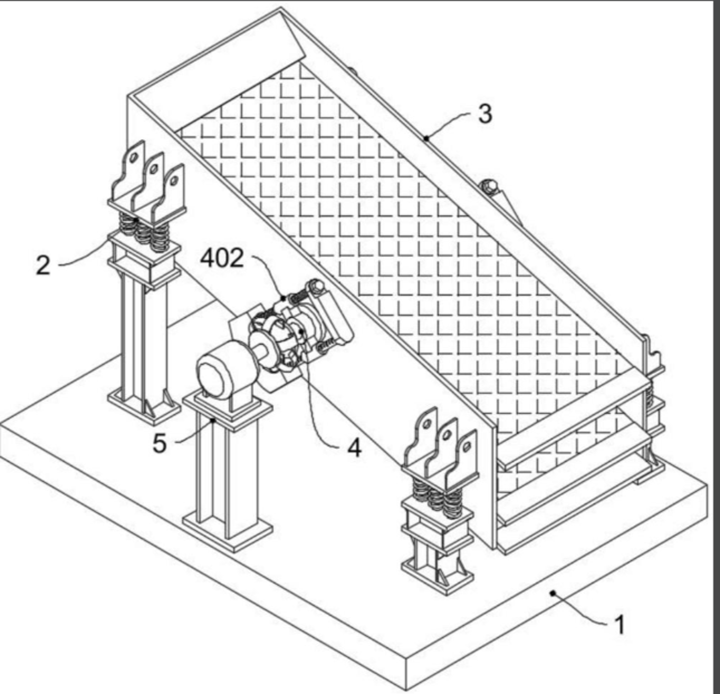 3
2
402
5
4
1